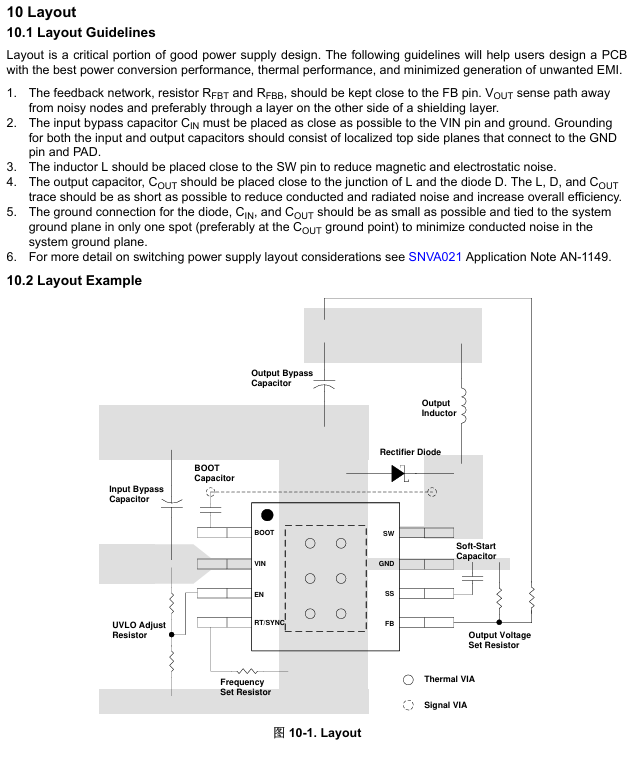 10 Layout

10.1 Layout Guidelines

Layout is a critical portion of good power supply design. The following guidelines will help users design a PCB with the best power conversion performance, thermal performance, and minimized generation of unwanted EMI.

1. The feedback network, resistor $R_{FBT}$ and $R_{FBB}$, should be kept close to the FB pin. $V_{OUT}$ sense path away from noisy nodes and preferably through a layer on the other side of a shielding layer.
2. The input bypass capacitor $C_{IN}$ must be placed as close as possible to the VIN pin and ground. Grounding for both the input and output capacitors should consist of localized top side planes that connect to the GND pin and PAD.
3. The inductor L should be placed close to the SW pin to reduce magnetic and electrostatic noise.
4. The output capacitor, $C_{OUT}$ should be placed close to the junction of L and the diode D. The L, D, and $C_{OUT}$ trace should be as short as possible to reduce conducted and radiated noise and increase overall efficiency.
5. The ground connection for the diode, $C_{IN}$, and $C_{OUT}$ should be as small as possible and tied to the system ground plane in only one spot (preferably at the $C_{OUT}$ ground point) to minimize conducted noise in the system ground plane.
6. For more detail on switching power supply layout considerations see SNVA021 Application Note AN-1149.

10.2 Layout Example

Output Bypass Capacitor

Output Inductor

Rectifier Diode

BOOT Capacitor

Input Bypass Capacitor

BOOT

VIN

EN

RT/SYNC

SW

GND

SS

FB

Soft-Start Capacitor

UVLO Adjust Resistor

Output Voltage Set Resistor

Frequency Set Resistor

Thermal VIA

Signal VIA

图 10-1. Layout